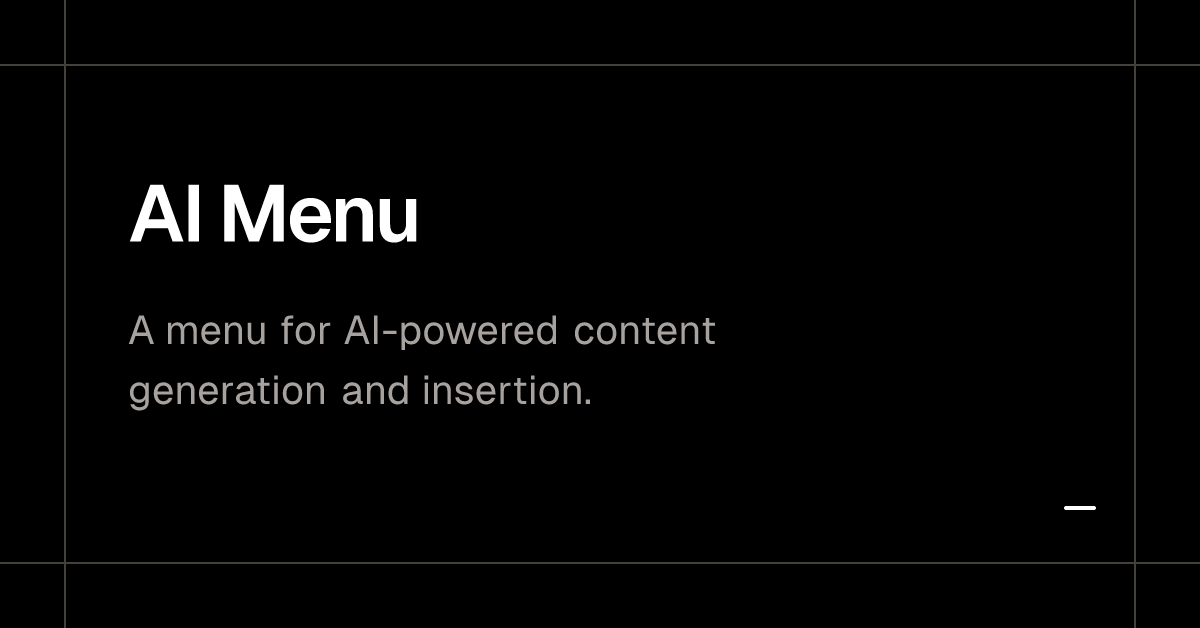 AI Menu

A menu for AI-powered content generation and insertion.