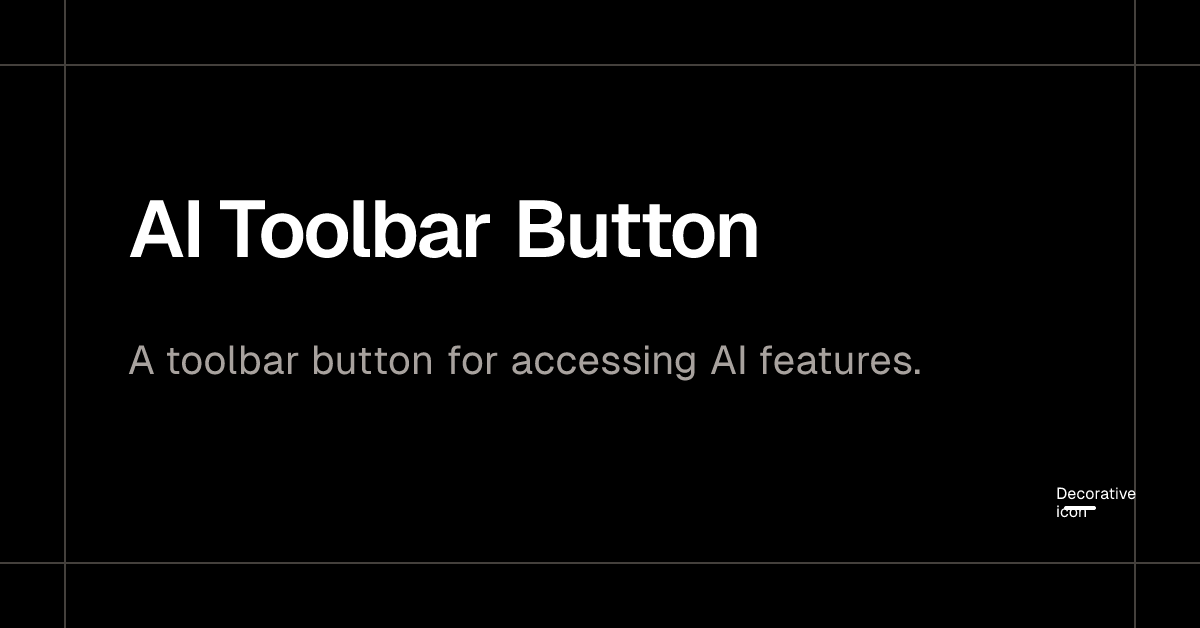 AI Toolbar Button

A toolbar button for accessing AI features.

Decorative icon