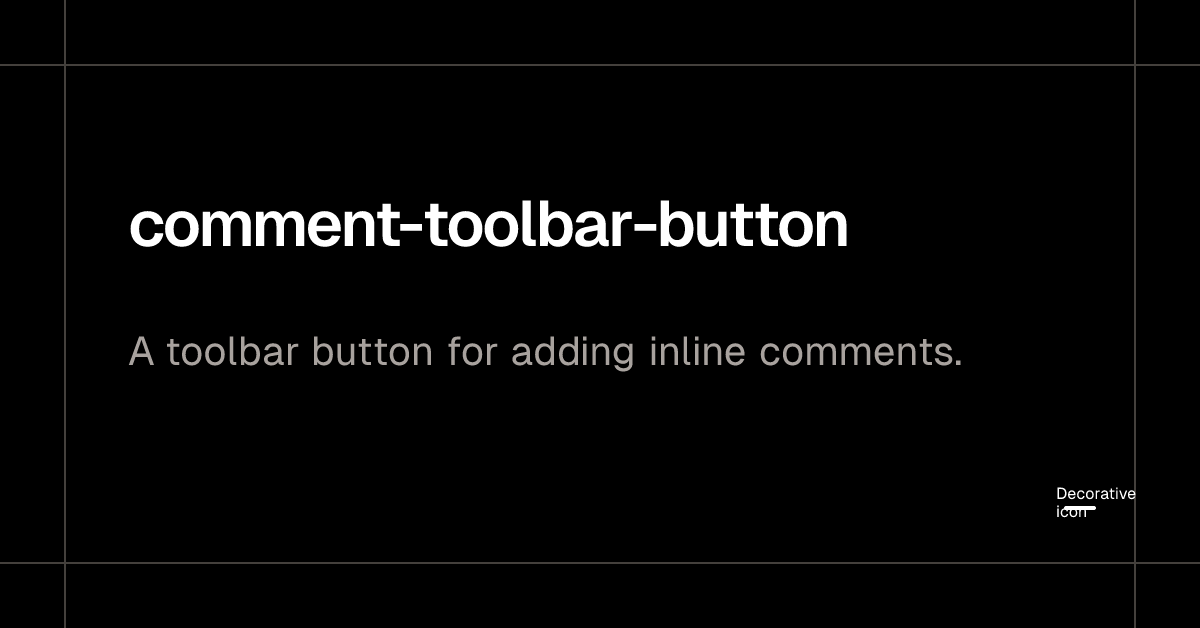 comment-toolbar-button

A toolbar button for adding inline comments.

Decorative icon