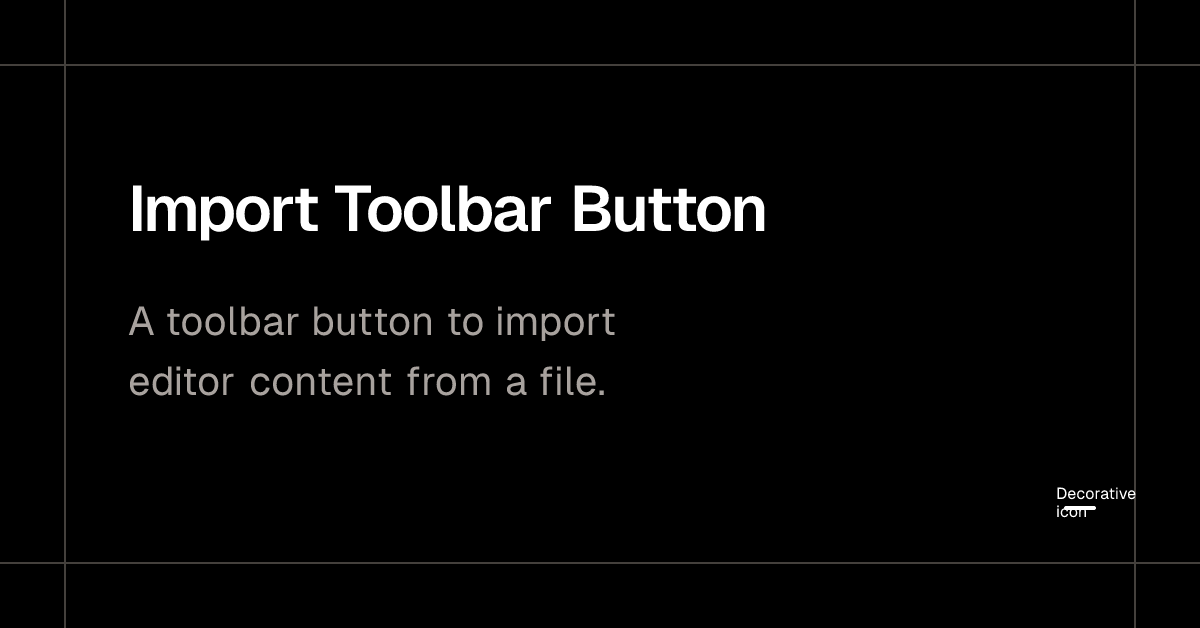 Import Toolbar Button

A toolbar button to import editor content from a file.

Decorative icon