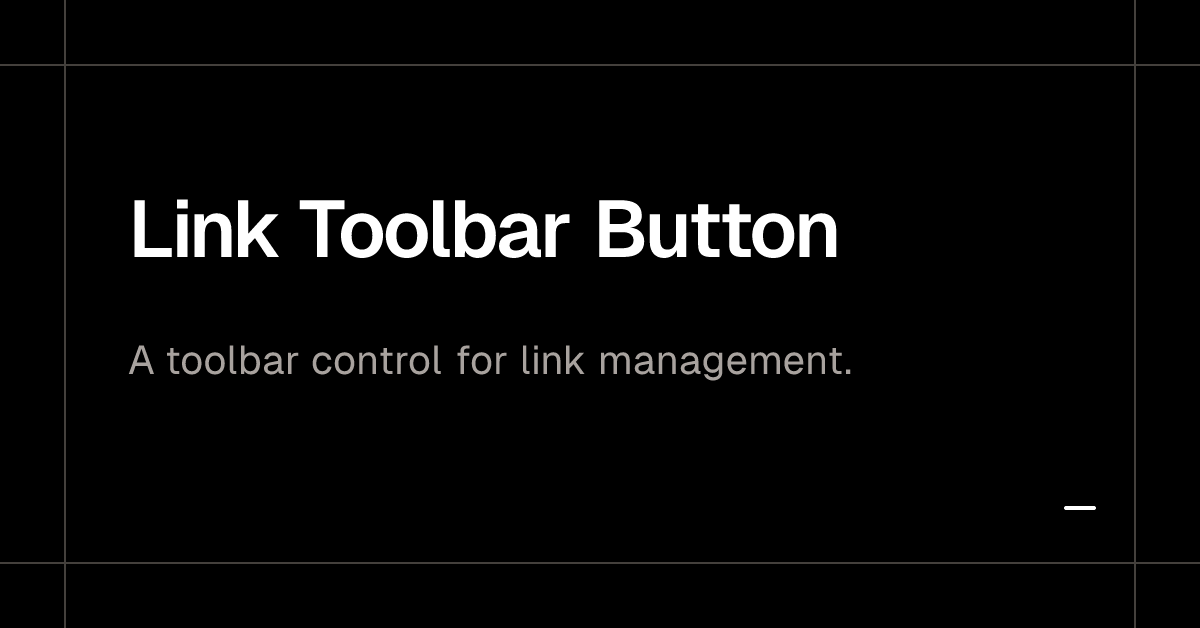 Link Toolbar Button

A toolbar control for link management.