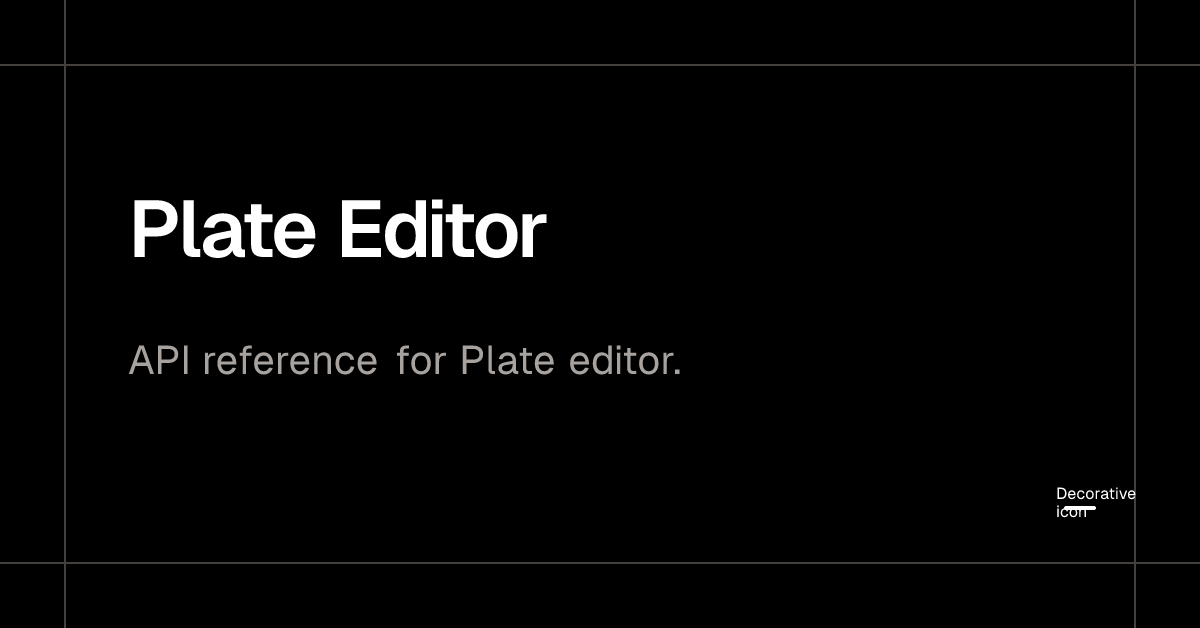 Plate Editor

API reference for Plate editor.

Decorative icon