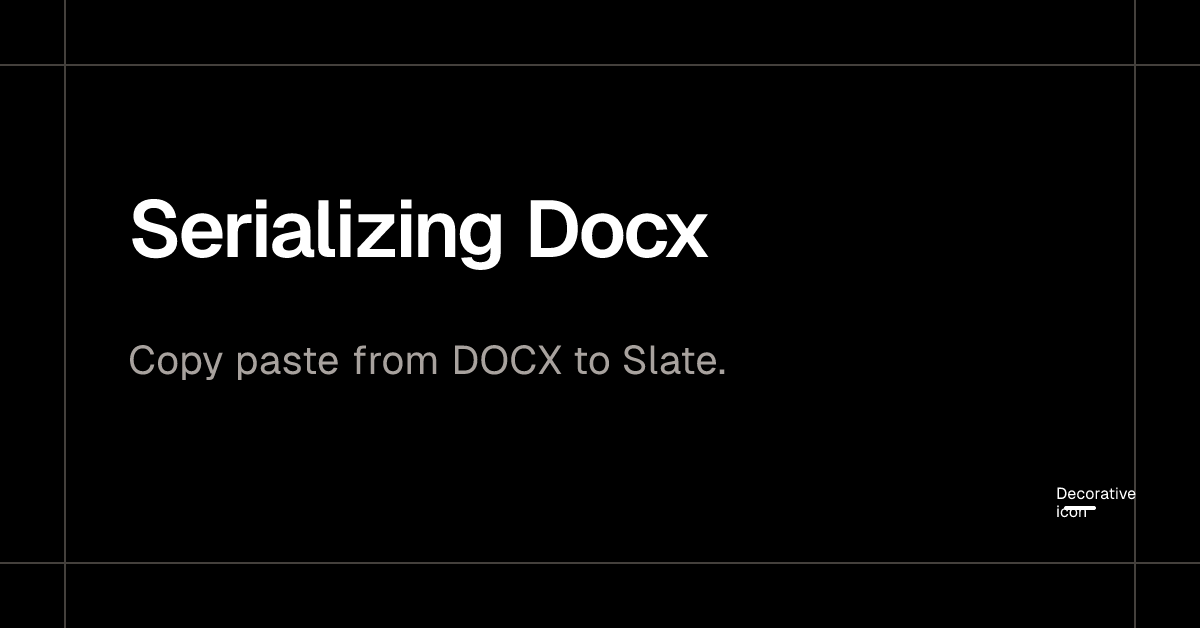 Serializing Docx

Copy paste from DOCX to Slate.

Decorative icon