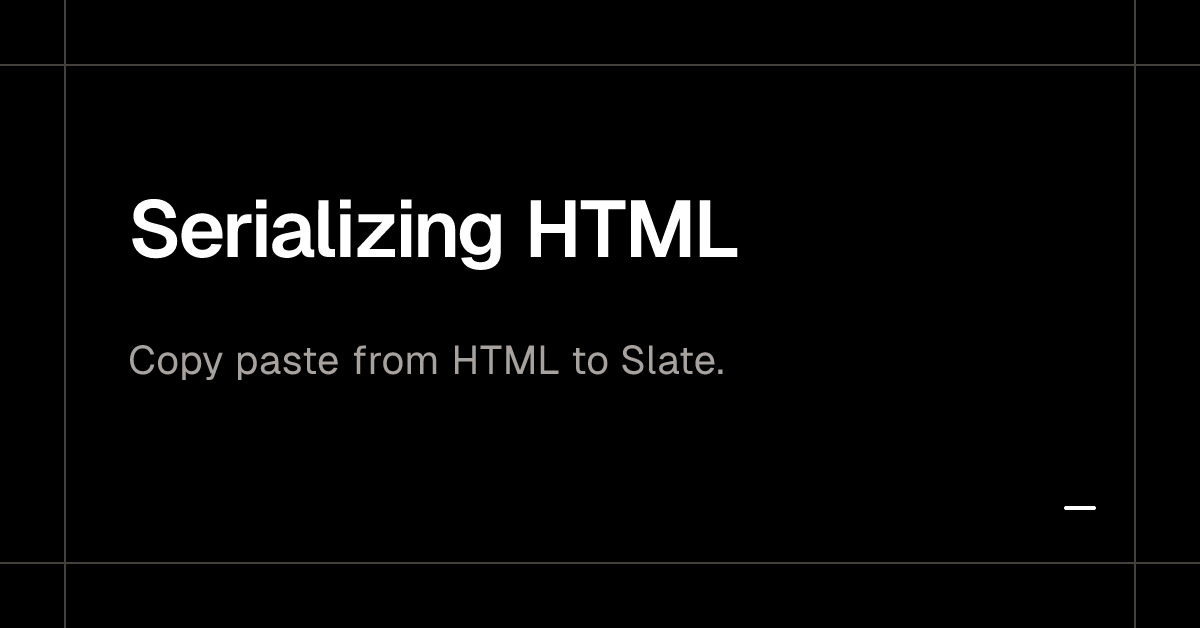 Serializing HTML

Copy paste from HTML to Slate.