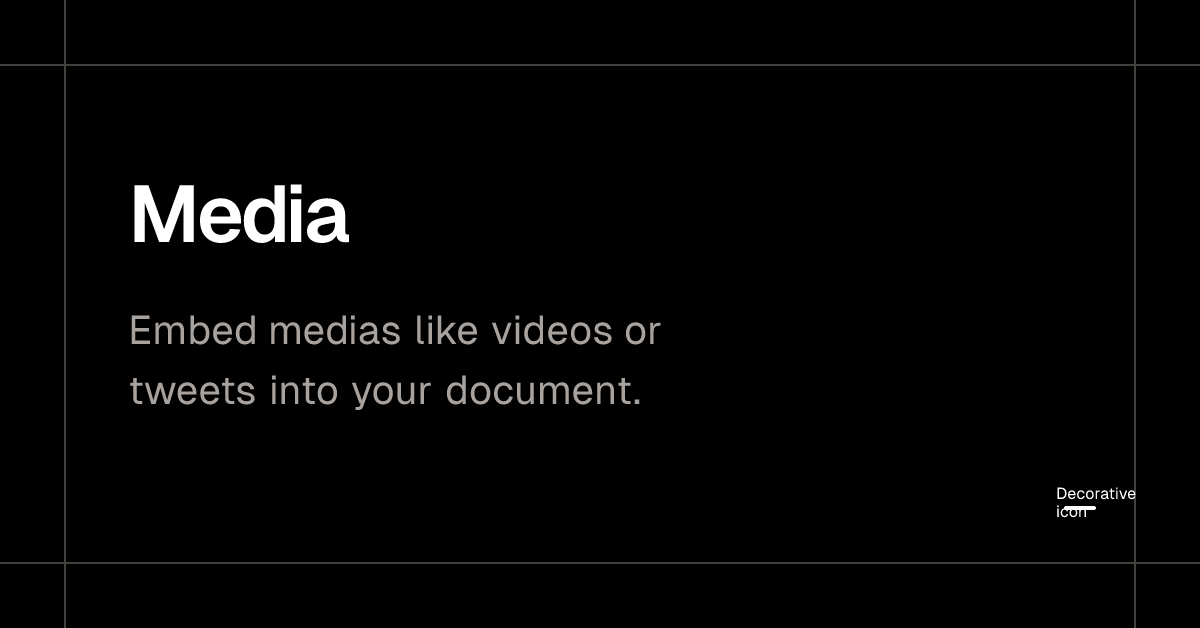 Media

Embed medias like videos or tweets into your document.

Decorative icon